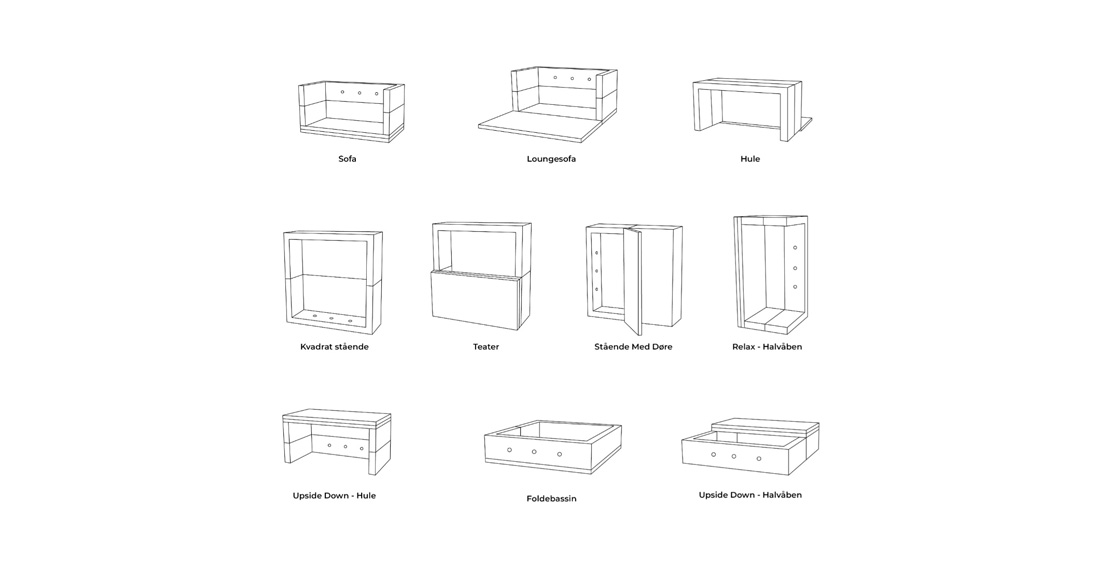 Sofa

Loungesofa

Hule

Kvadrat stående

Teater

Stående Med Døre

Relax - Halvåben

Upside Down - Hule

Foldebassin

Upside Down - Halvåben