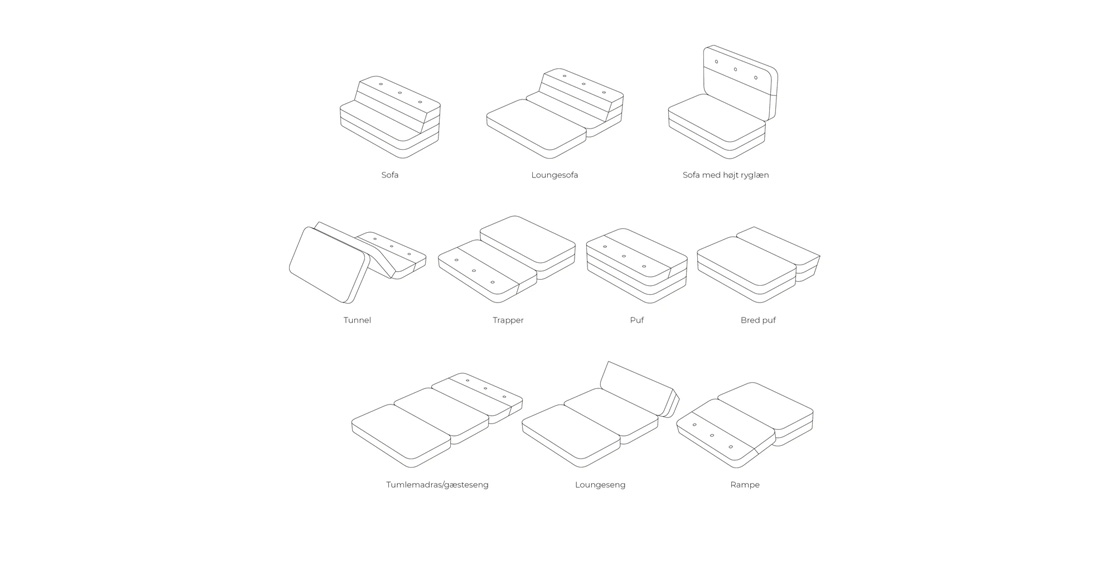 Sofa

Loungesofa

Sofa med højt ryglæn

Tunnel

Trapper

Puf

Bred puf

Tumlemadras/gæsteseng

Loungeseng

Rampe