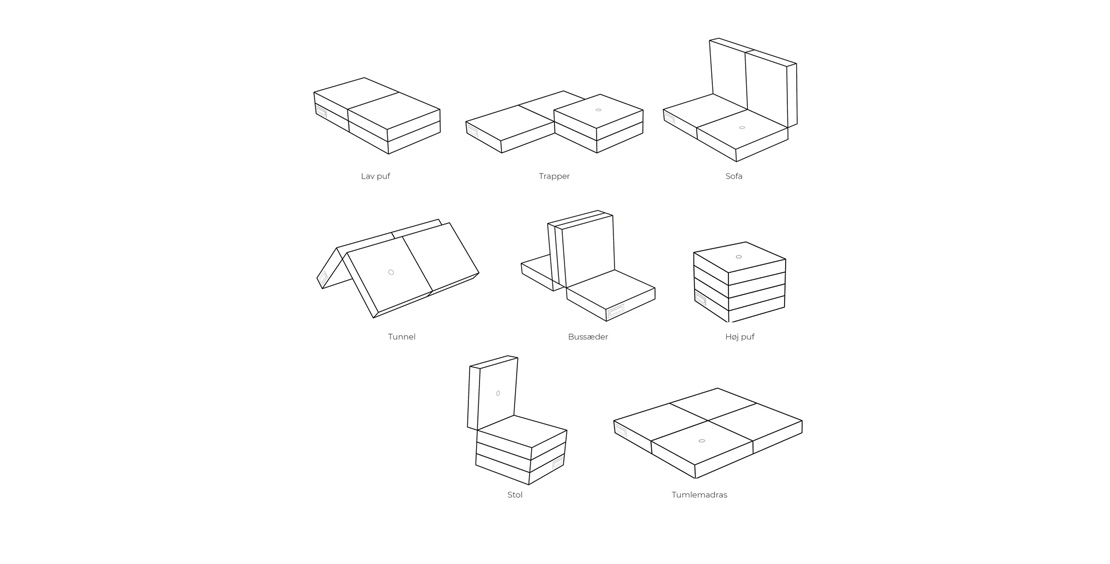 Lav puf

Trapper

Sofa

Tunnel

Bussæder

Høj puf

Stol

Tumlemadras