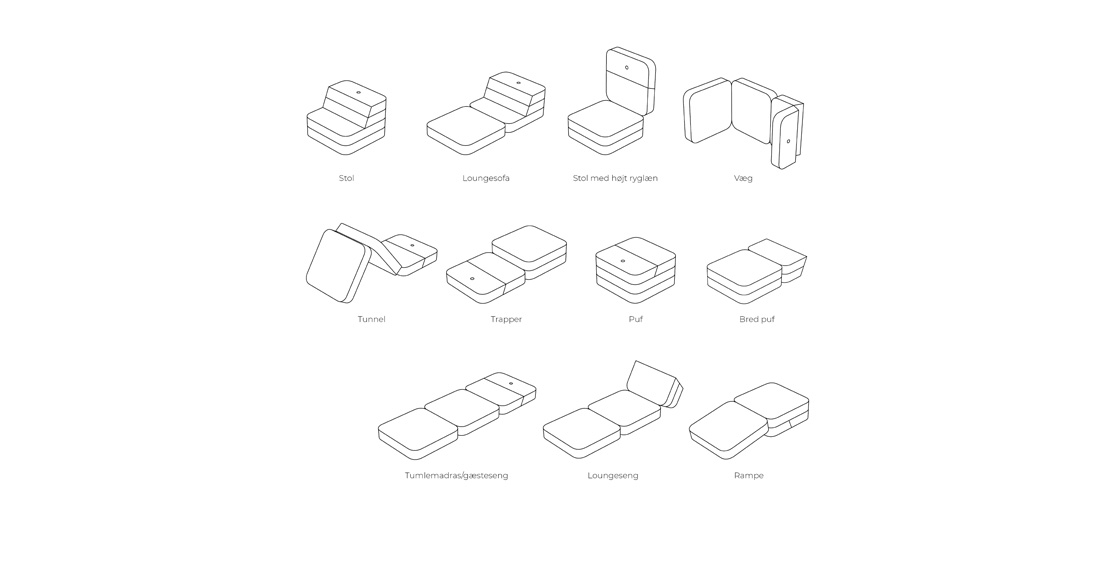 Stol

Loungesofa

Stol med højt ryglæn

Væg

Tunnel

Trapper

Puf

Bred puf

Tumlemadras/gæsteseng

Loungeseng

Rampe